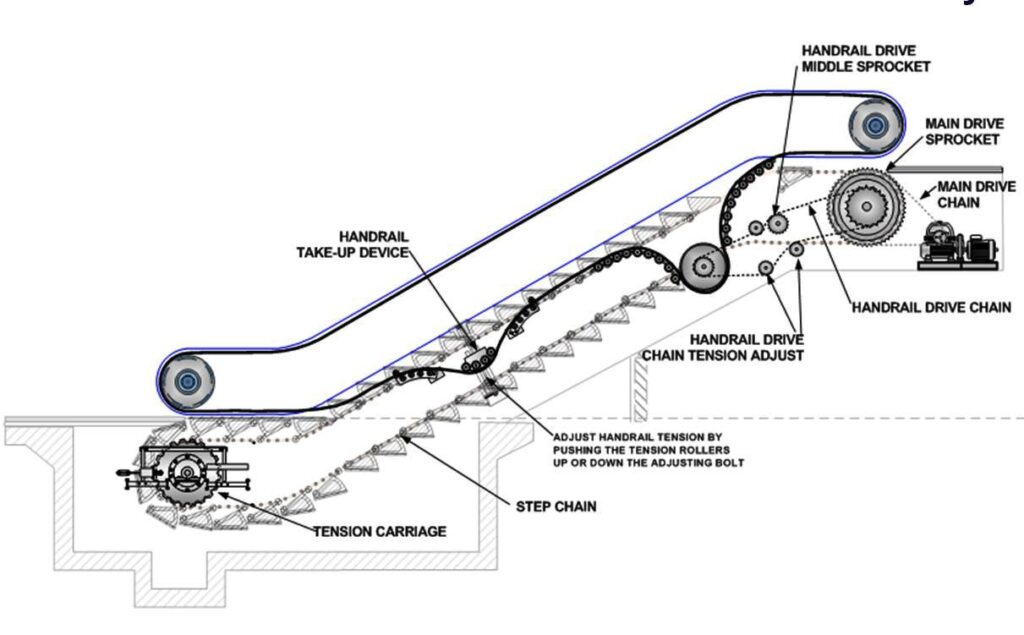 HANDRAIL DRIVE MIDDLE SPROCKET

MAIN DRIVE SPROCKET

MAIN DRIVE CHAIN

HANDRAIL TAKE-UP DEVICE

HANDRAIL DRIVE CHAIN

HANDRAIL DRIVE CHAIN TENSION ADJUST

ADJUST HANDRAIL TENSION BY PUSHING THE TENSION ROLLERS UP OR DOWN THE ADJUSTING BOLT

STEP CHAIN

TENSION CARRIAGE